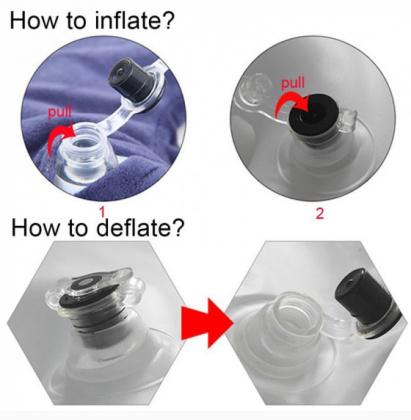 How to inflate?

pull

pull

1

2

How to deflate?