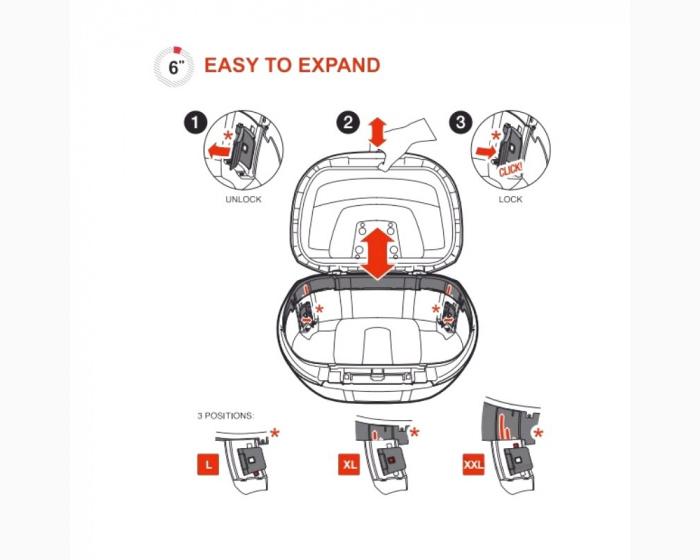 6"

EASY TO EXPAND

1

*

UNLOCK

2

3

*

CLICK!

LOCK

*

*

3 POSITIONS:

*

L

*

XL

*

XXL